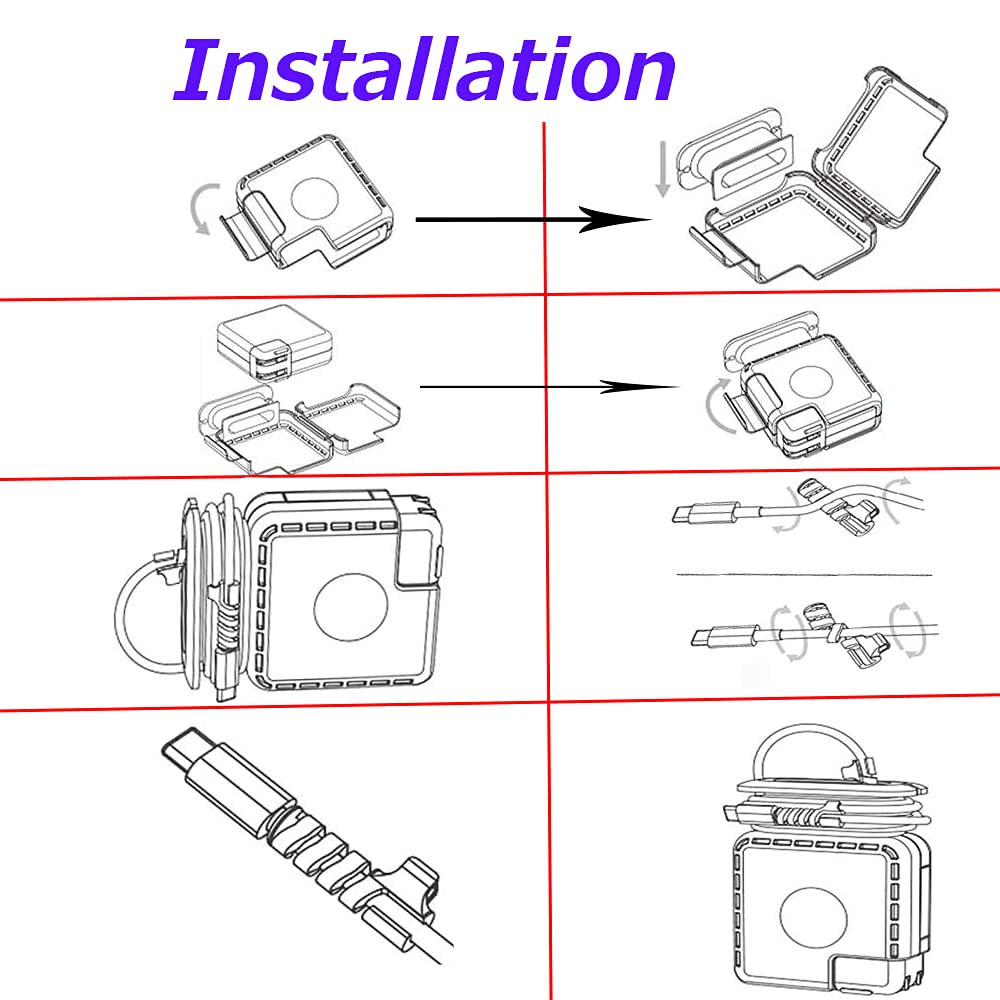 Installation